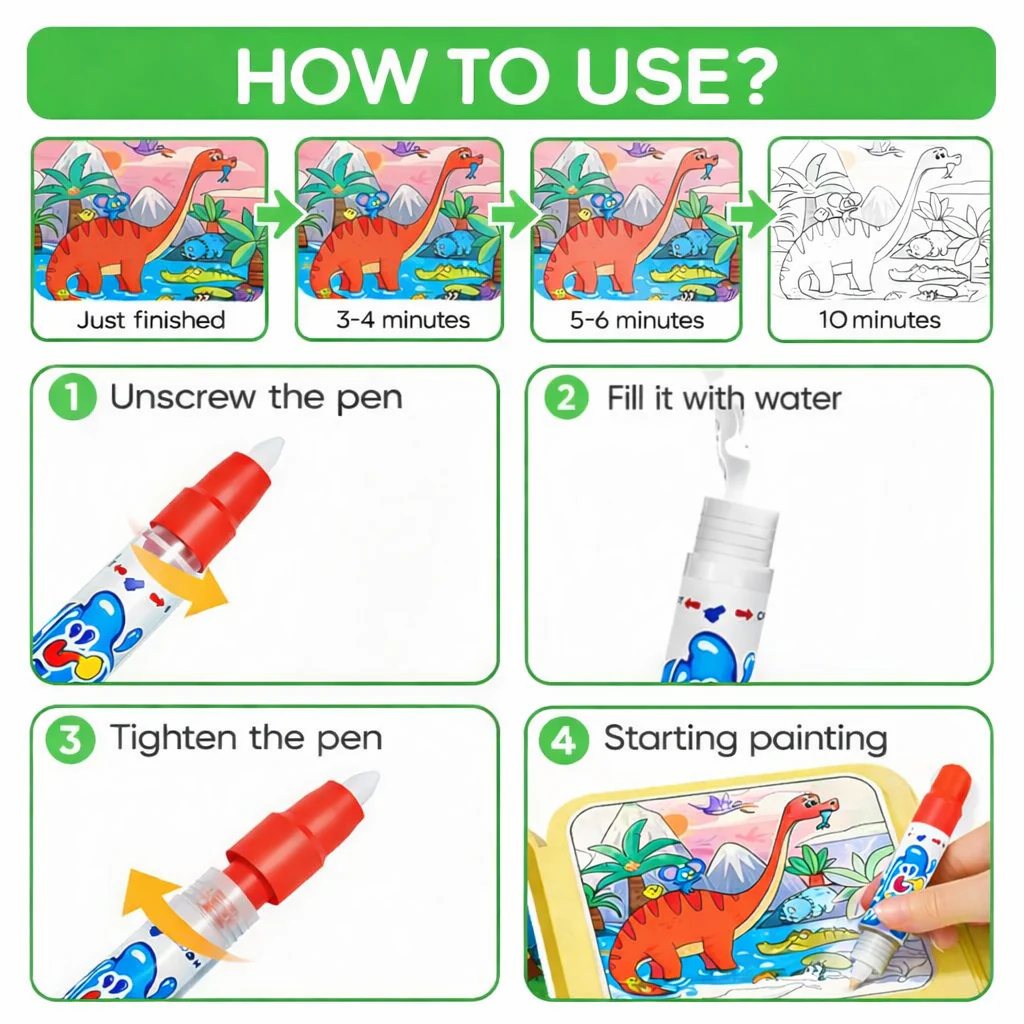 HOW TO USE?

Just finished

3-4 minutes

5-6 minutes

10 minutes

1 Unscrew the pen

2 Fill it with water

3 Tighten the pen

4 Starting painting